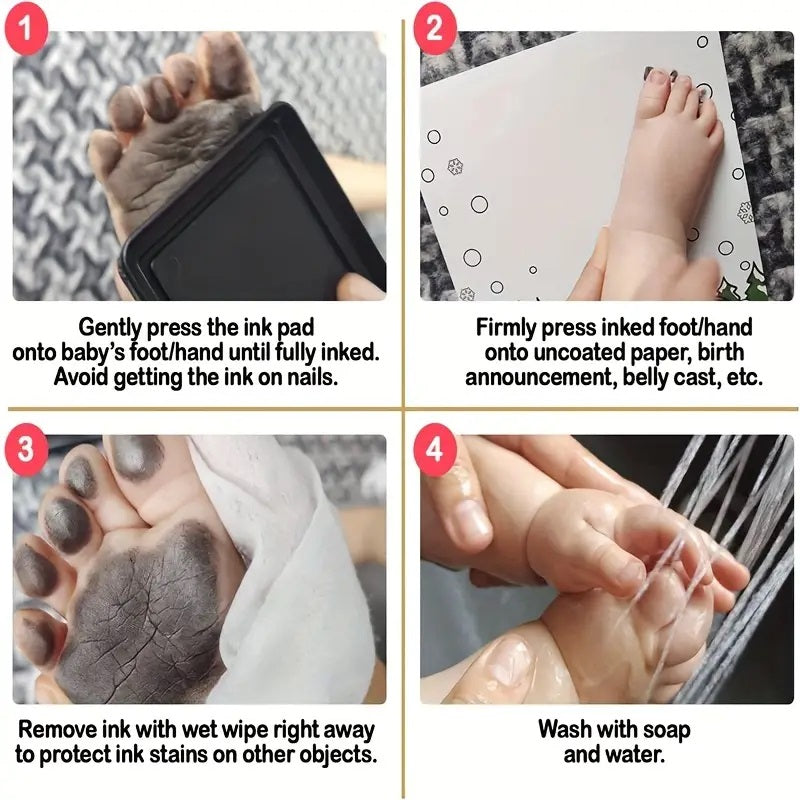 1

Gently press the ink pad onto baby's foot/hand until fully inked. Avoid getting the ink on nails.

2

Firmly press inked foot/hand onto uncoated paper, birth announcement, belly cast, etc.

3

Remove ink with wet wipe right away to protect ink stains on other objects.

4

Wash with soap and water.