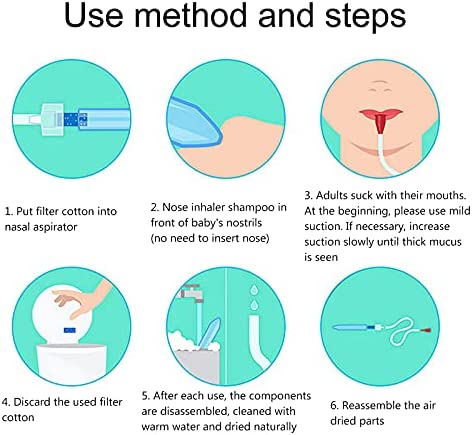 Use method and steps

1. Put filter cotton into nasal aspirator

2. Nose inhaler shampoo in front of baby's nostrils (no need to insert nose)

3. Adults suck with their mouths. At the beginning, please use mild suction. If necessary, increase suction slowly until thick mucus is seen

4. Discard the used filter cotton

5. After each use, the components are disassembled, cleaned with warm water and dried naturally

6. Reassemble the air dried parts