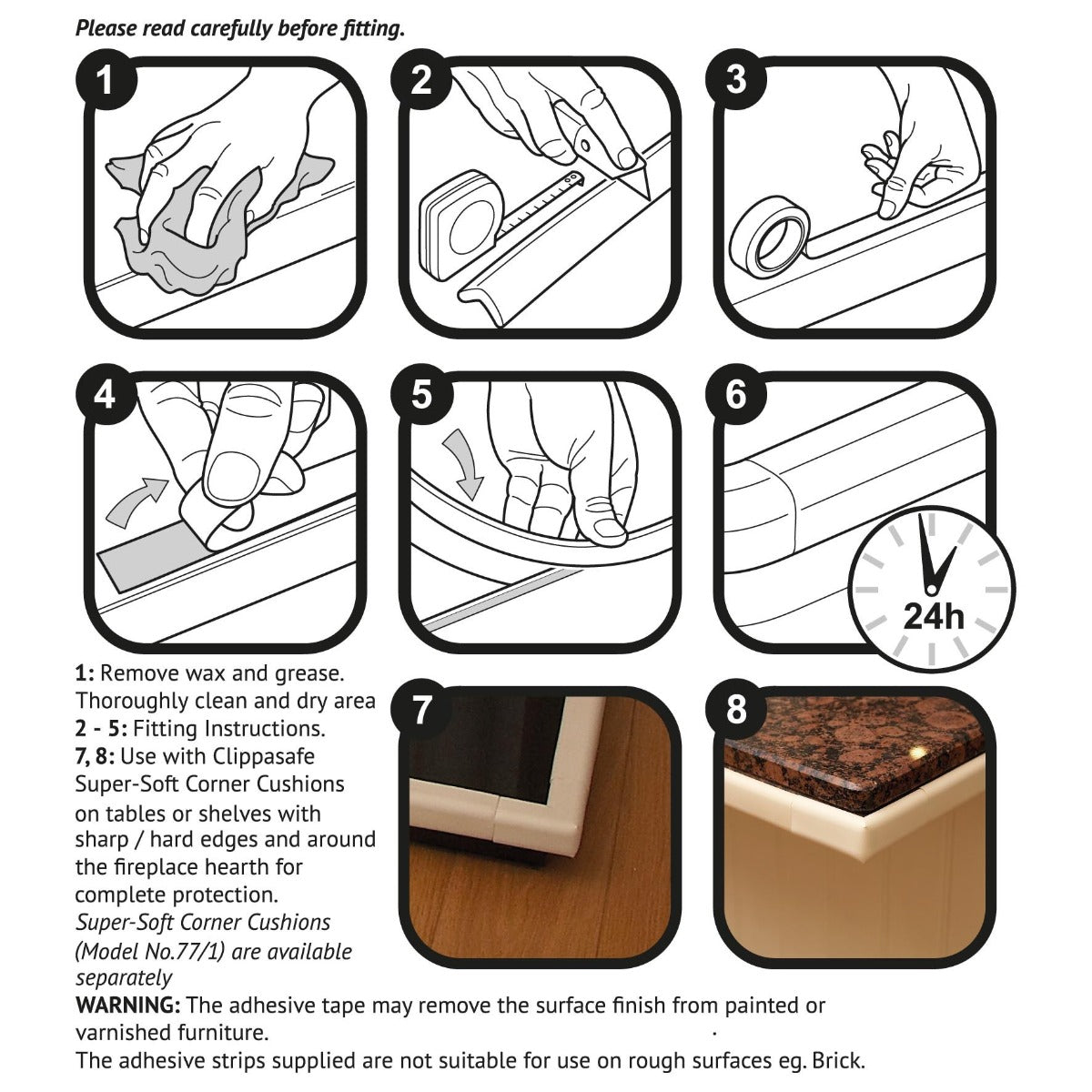 Please read carefully before fitting.

1

2

3

4

5

6

24h

1: Remove wax and grease. Thoroughly clean and dry area
2 - 5: Fitting Instructions.
7, 8: Use with Clippasafe Super-Soft Corner Cushions on tables or shelves with sharp / hard edges and around the fireplace hearth for complete protection.
Super-Soft Corner Cushions (Model No.77/1) are available separately

7

8

WARNING: The adhesive tape may remove the surface finish from painted or varnished furniture.
The adhesive strips supplied are not suitable for use on rough surfaces eg. Brick.