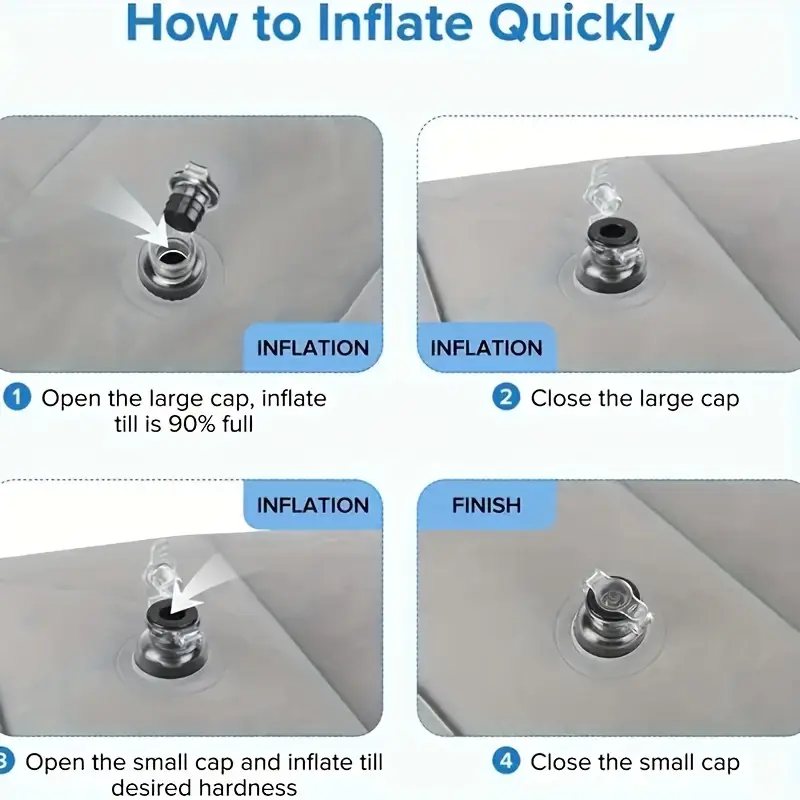 How to Inflate Quickly

INFLATION

1 Open the large cap, inflate till is 90% full

INFLATION

2 Close the large cap

INFLATION

3 Open the small cap and inflate till desired hardness

FINISH

4 Close the small cap