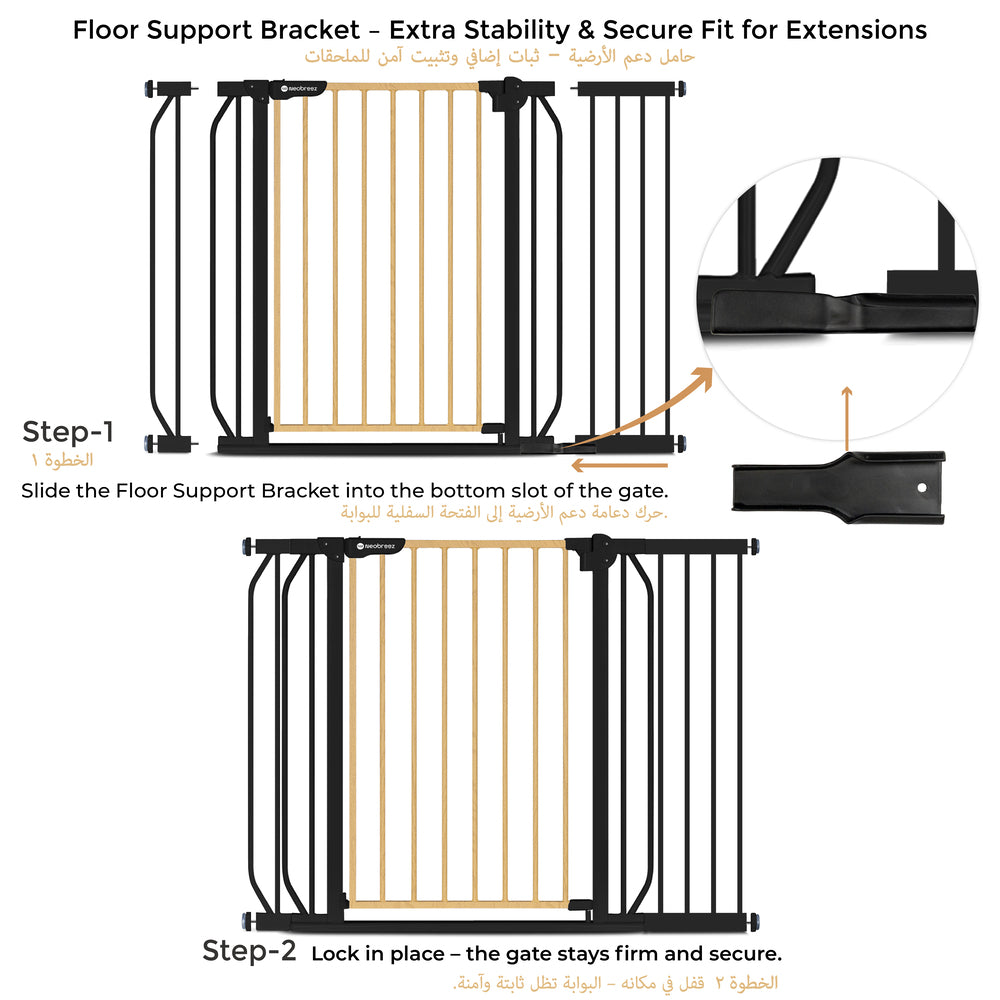 Floor Support Bracket – Extra Stability & Secure Fit for Extensions
حامل دعم الأرضية – ثبات إضافي وتثبيت آمن للملحقات

neobreez

Step-1
الخطوة ١
Slide the Floor Support Bracket into the bottom slot of the gate.
حرك دعامة دعم الأرضية إلى الفتحة السفلية للبوابة.

neobreez

Step-2 Lock in place – the gate stays firm and secure.
الخطوة ٢ قفل في مكانه – البوابة تظل ثابتة وآمنة.