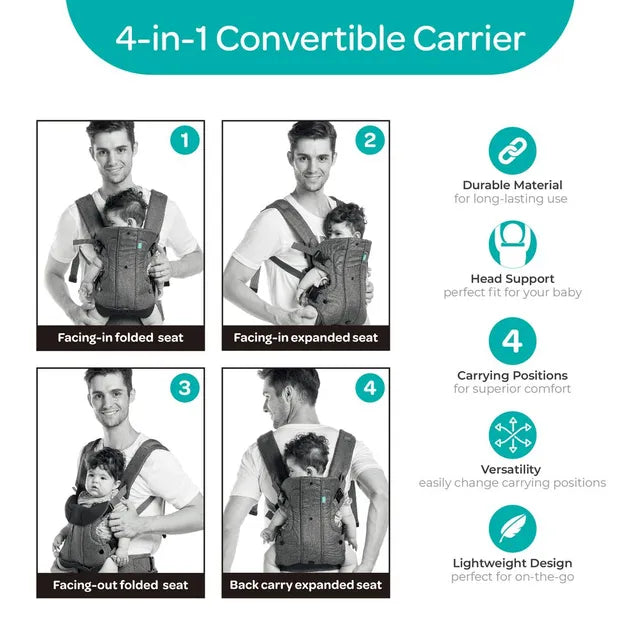 4-in-1 Convertible Carrier

1
Facing-in folded seat

2
Facing-in expanded seat

3
Facing-out folded seat

4
Back carry expanded seat

Durable Material
for long-lasting use

Head Support
perfect fit for your baby

4
Carrying Positions
for superior comfort

Versatility
easily change carrying positions

Lightweight Design
perfect for on-the-go