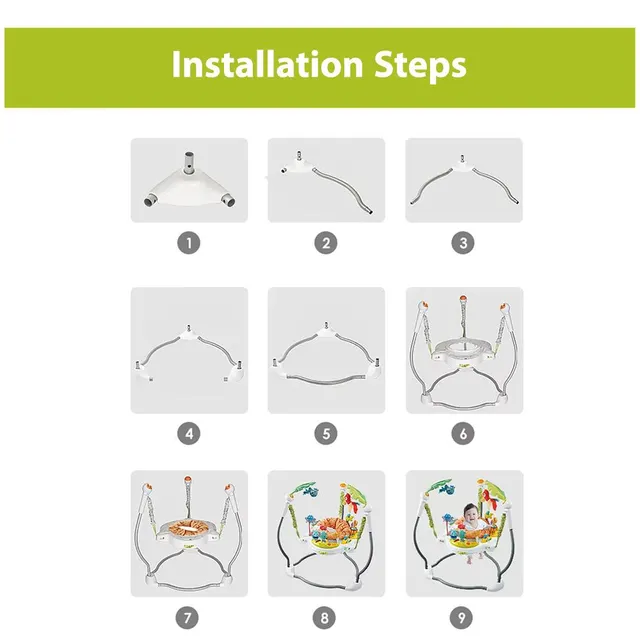 Installation Steps

1

2

3

4

5

6

7

8

9