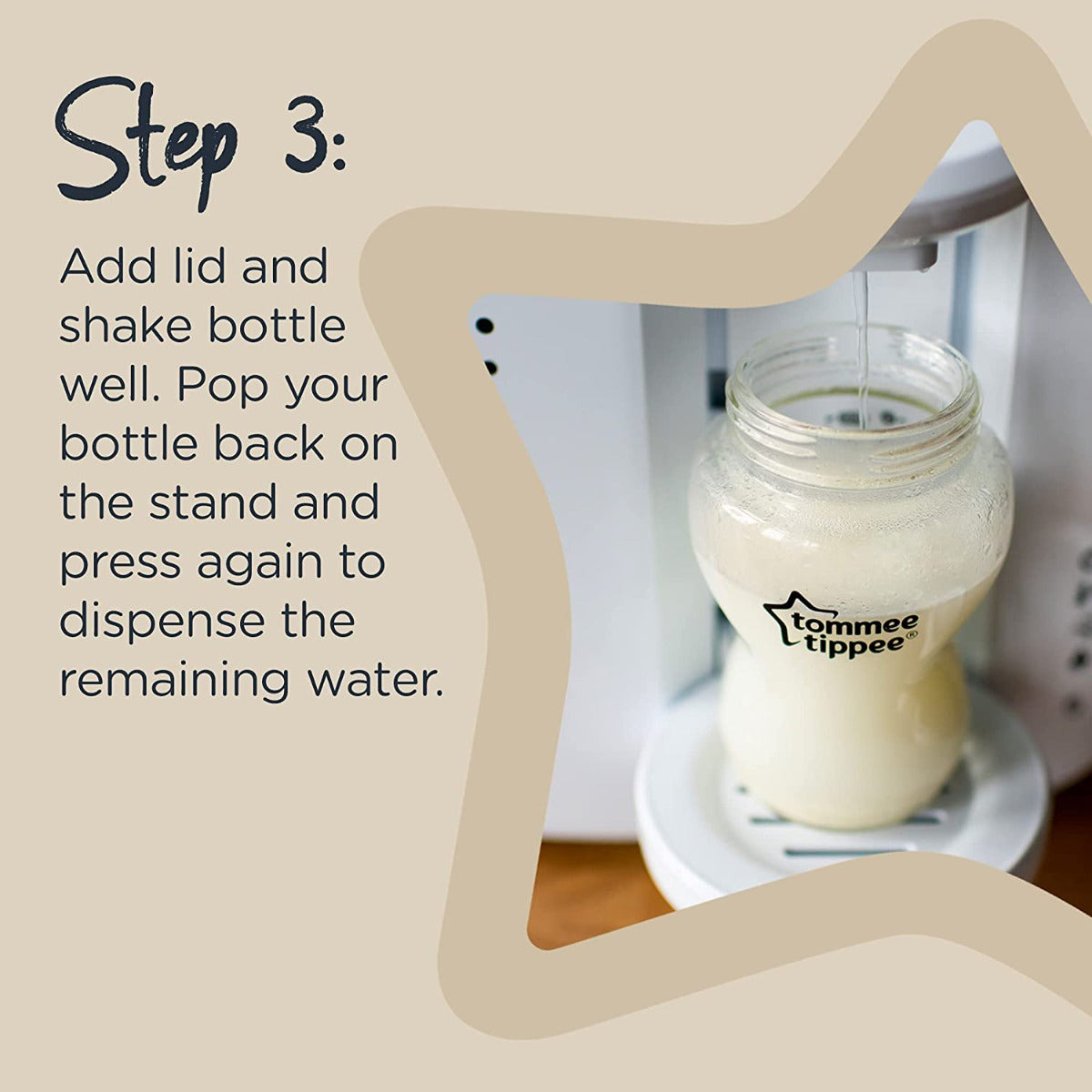 Step 3:

Add lid and shake bottle well. Pop your bottle back on the stand and press again to dispense the remaining water.

tommee tippee®