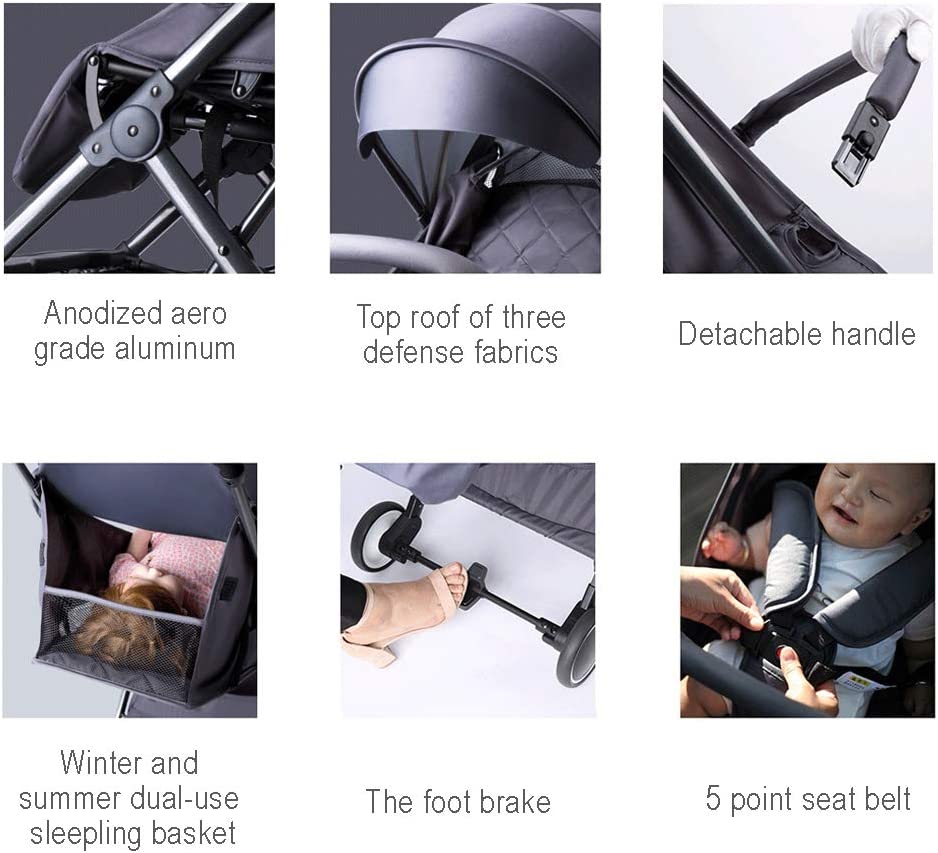 Anodized aero grade aluminum

Top roof of three defense fabrics

Detachable handle

Winter and summer dual-use sleepling basket

The foot brake

5 point seat belt