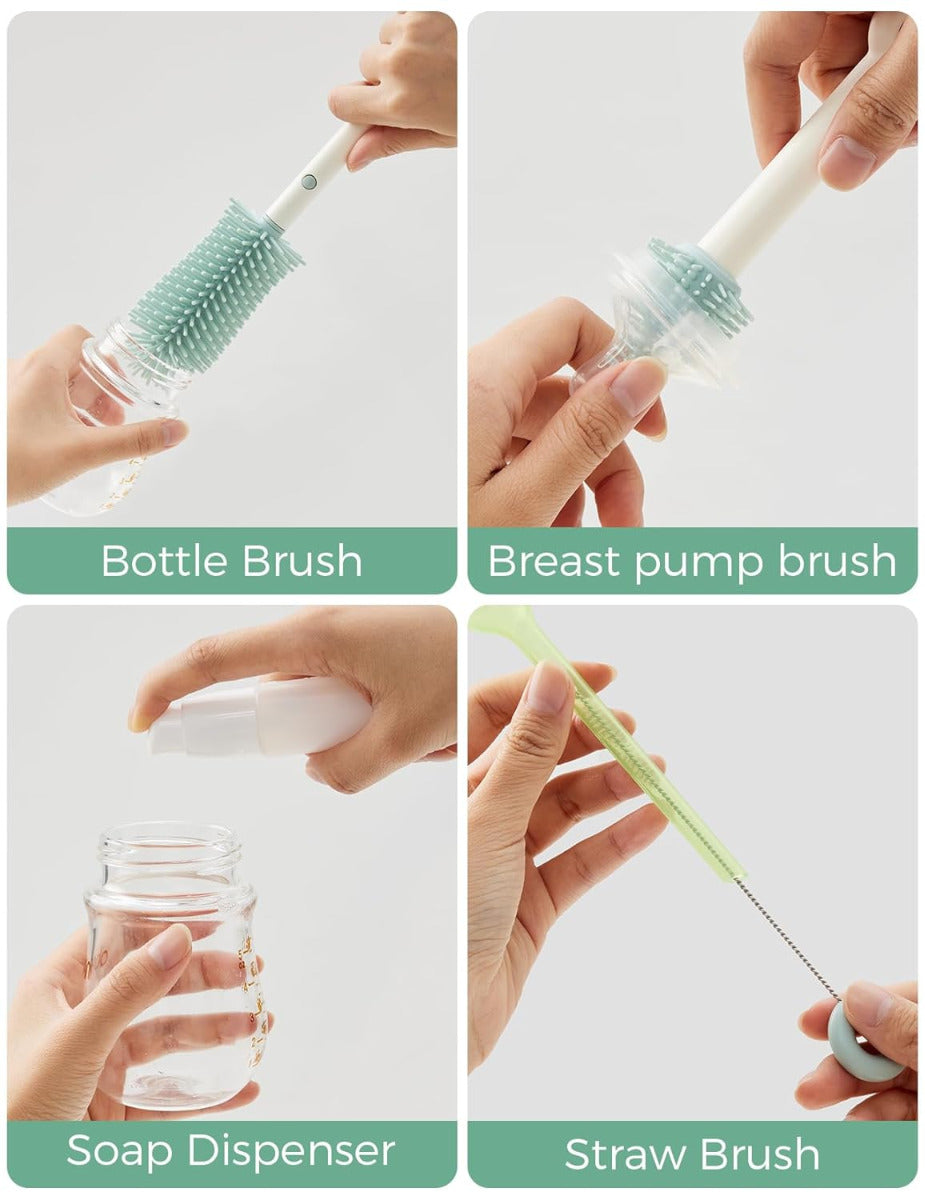 Bottle Brush

Breast pump brush

Soap Dispenser

Straw Brush